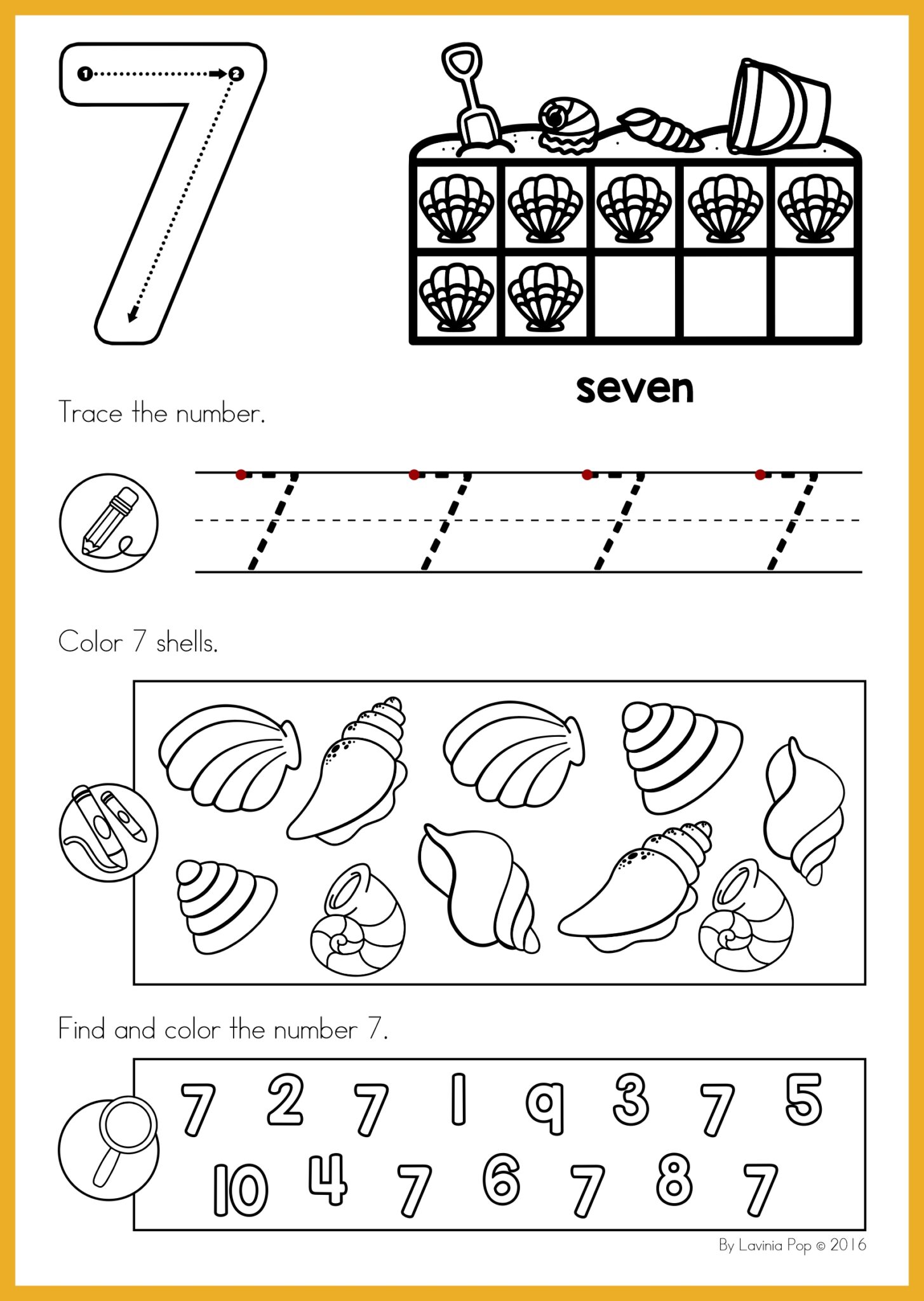 7

1 2

seven

Trace the number.

7 7 7 7

Color 7 shells.

Find and color the number 7.

7 2 7 1 9 3 7 5
10 4 7 6 7 8 7

By Lavinia Pop © 2016