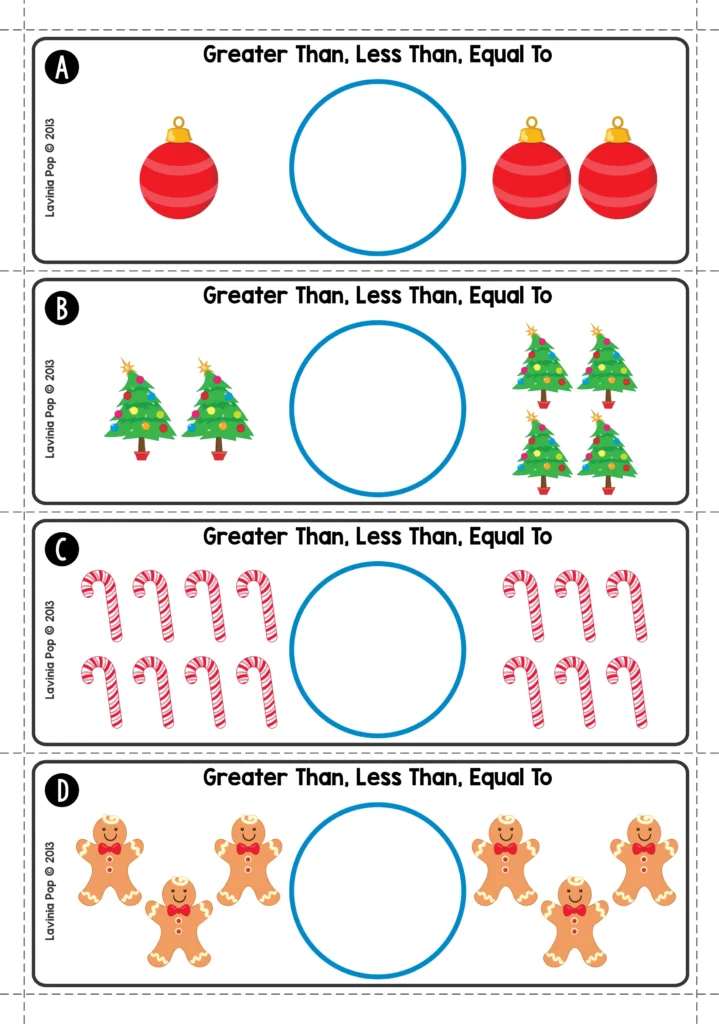 A
Greater Than, Less Than, Equal To
Lavinia Pop © 2013

B
Greater Than, Less Than, Equal To
Lavinia Pop © 2013

C
Greater Than, Less Than, Equal To
Lavinia Pop © 2013

D
Greater Than, Less Than, Equal To
Lavinia Pop © 2013