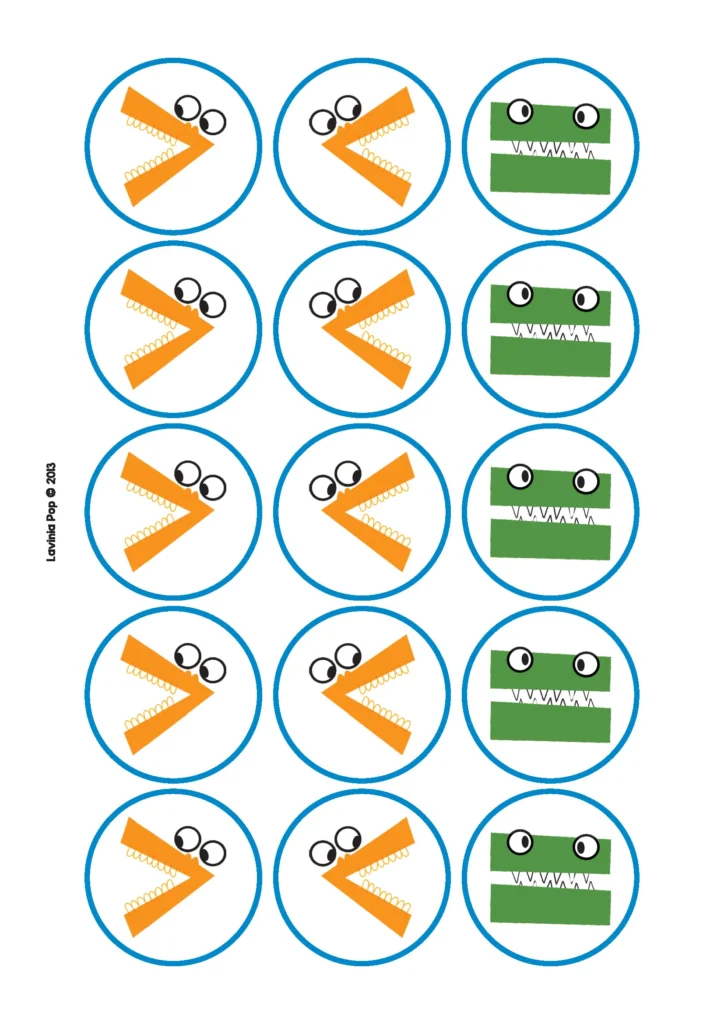 Lavinia Pop © 2013