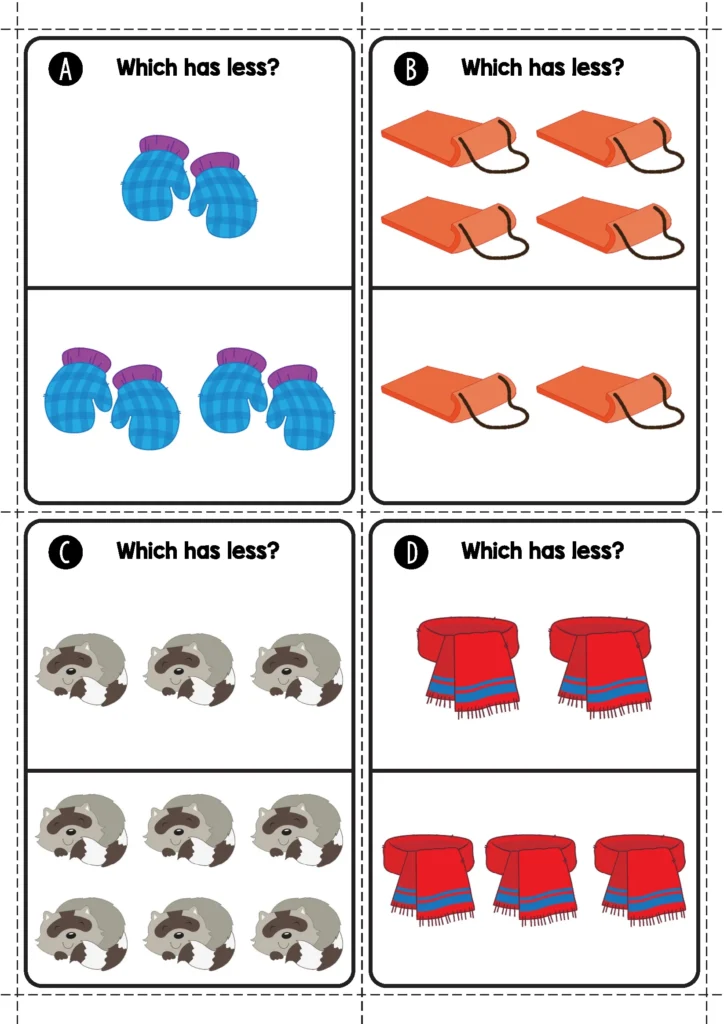 A Which has less?

B Which has less?

C Which has less?

D Which has less?