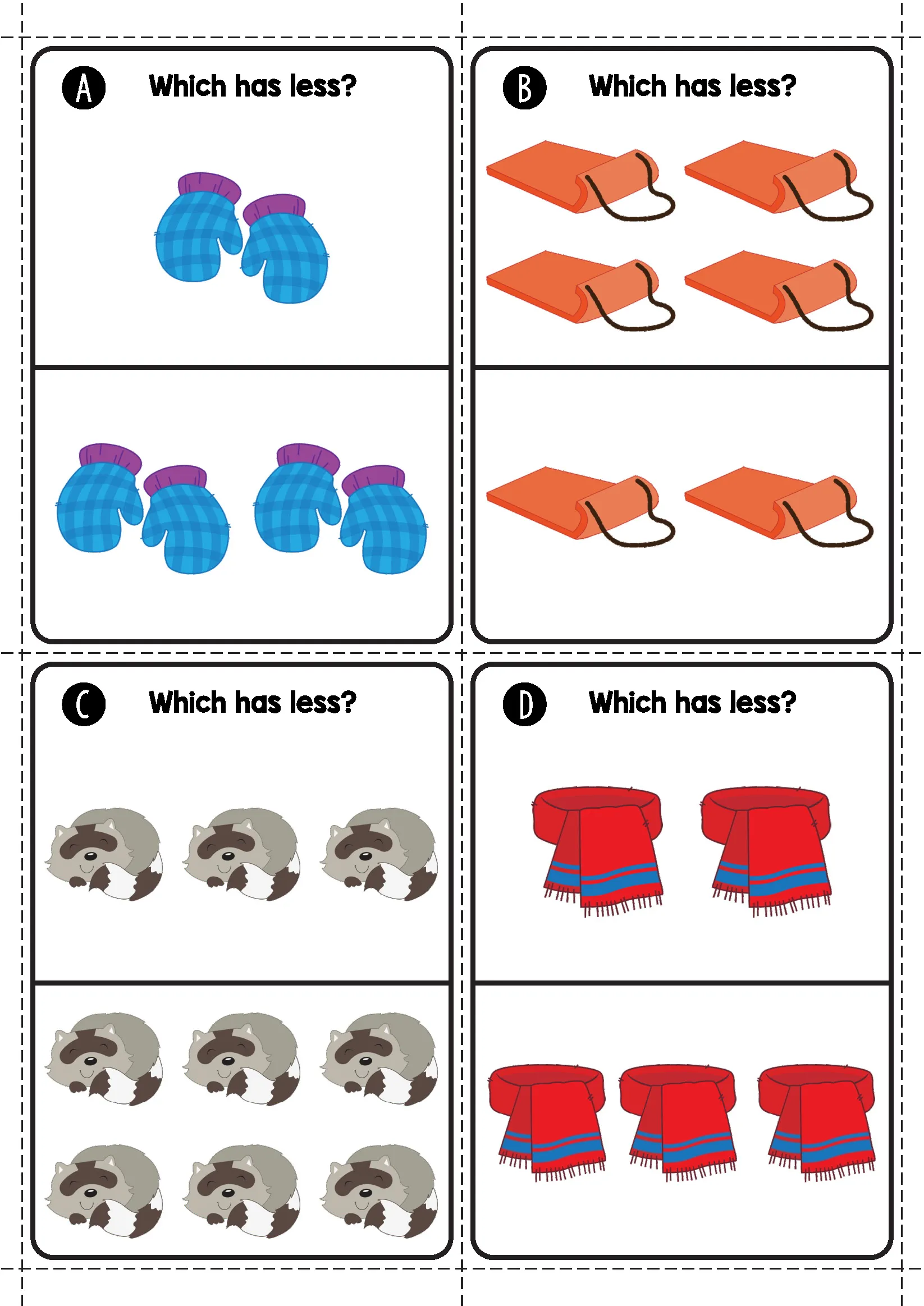 A Which has less?

B Which has less?

C Which has less?

D Which has less?