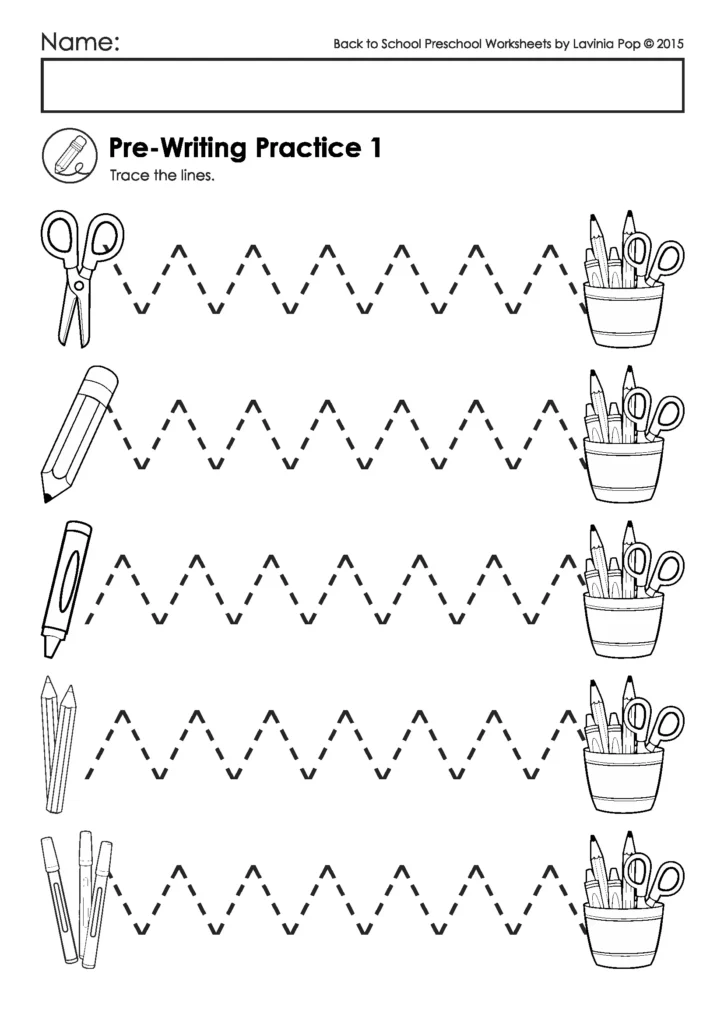 Name:

Back to School Preschool Worksheets by Lavinia Pop © 2015

Pre-Writing Practice 1

Trace the lines.